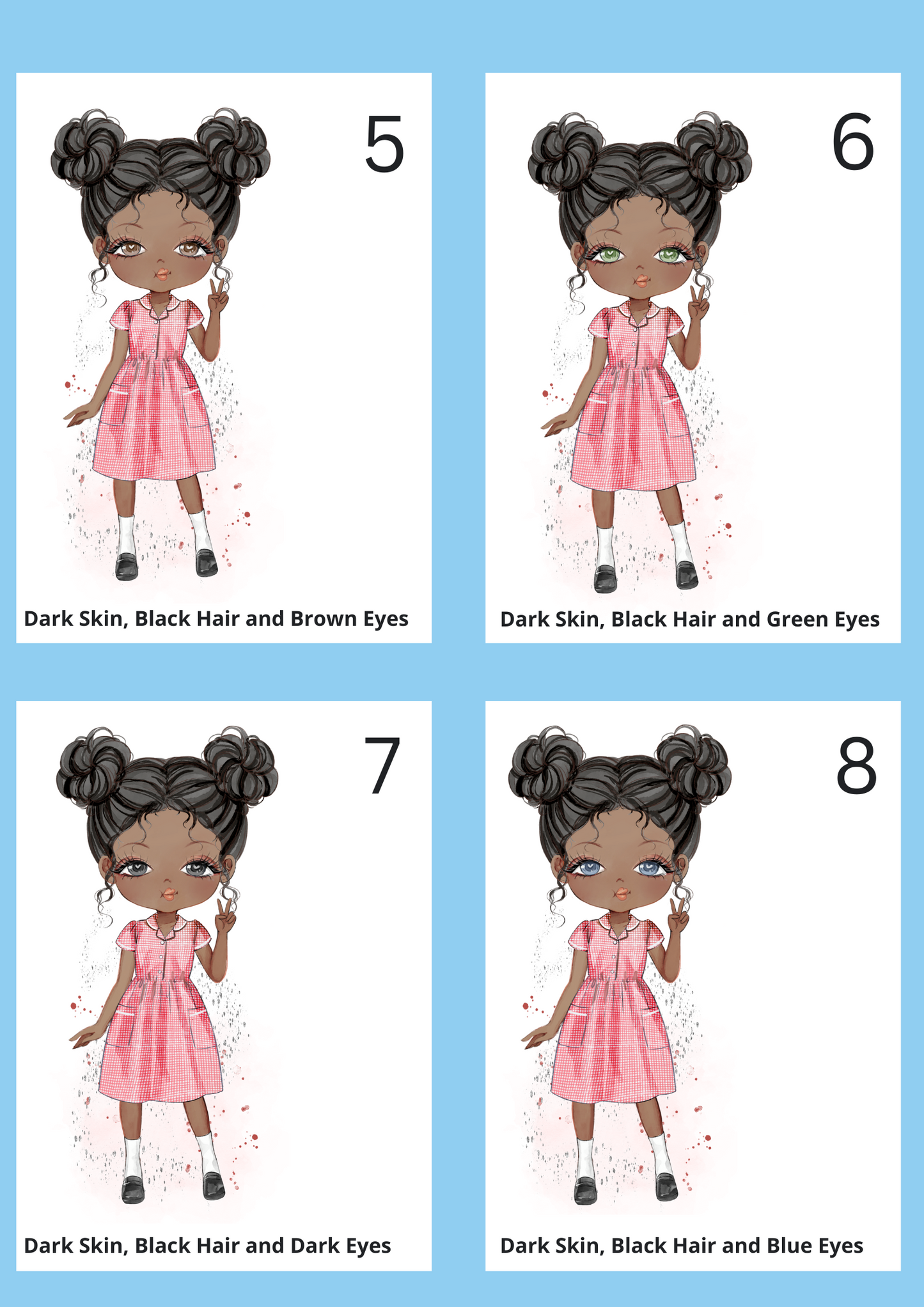 5

Dark Skin, Black Hair and Brown Eyes

6

Dark Skin, Black Hair and Green Eyes

7

Dark Skin, Black Hair and Dark Eyes

8

Dark Skin, Black Hair and Blue Eyes